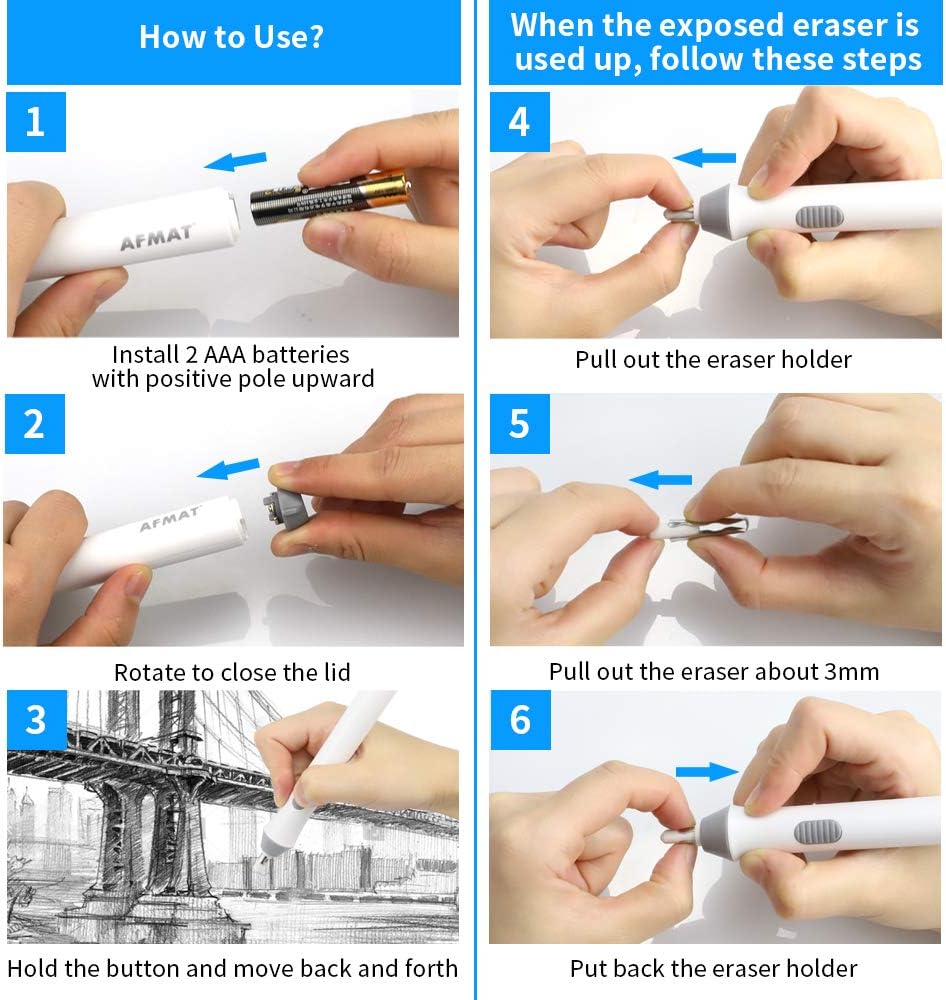 How to Use?

1

AFMAT

Install 2 AAA batteries with positive pole upward

2

AFMAT

Rotate to close the lid

3

Hold the button and move back and forth

When the exposed eraser is used up, follow these steps

4

Pull out the eraser holder

5

Pull out the eraser about 3mm

6

Put back the eraser holder