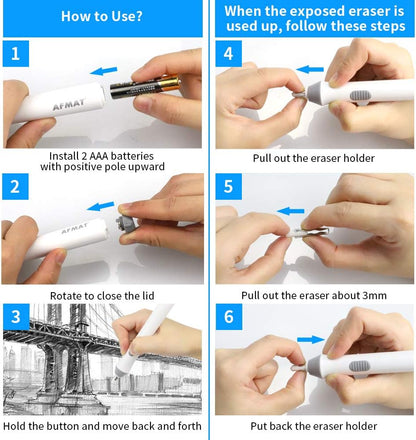 How to Use?

1

AFMAT

Install 2 AAA batteries with positive pole upward

2

AFMAT

Rotate to close the lid

3

Hold the button and move back and forth

When the exposed eraser is used up, follow these steps

4

Pull out the eraser holder

5

Pull out the eraser about 3mm

6

Put back the eraser holder