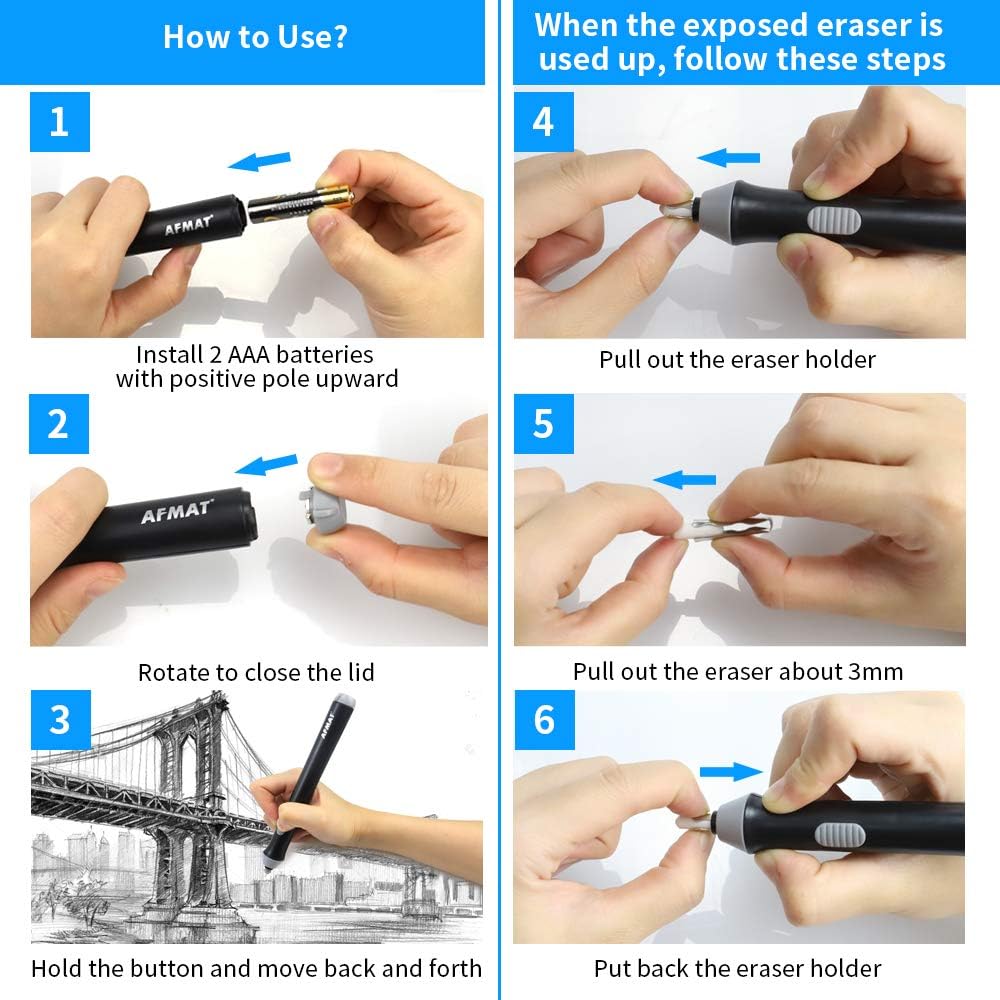 How to Use?

1

AFMAT

Install 2 AAA batteries with positive pole upward

2

AFMAT

Rotate to close the lid

3

AFMAT

Hold the button and move back and forth

When the exposed eraser is used up, follow these steps

4

Pull out the eraser holder

5

Pull out the eraser about 3mm

6

Put back the eraser holder