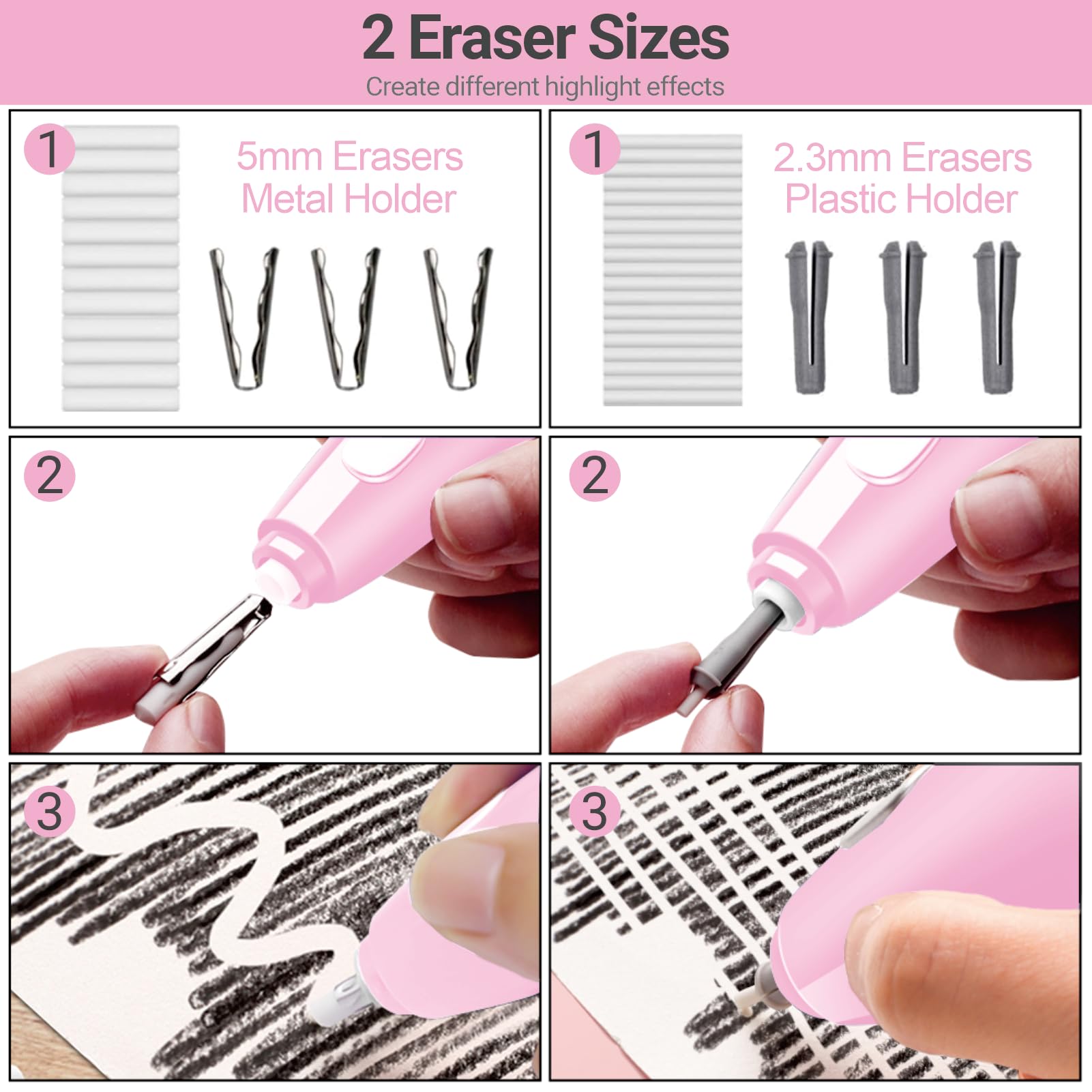 2 Eraser Sizes

Create different highlight effects

1

5mm Erasers
Metal Holder

2

3

1

2.3mm Erasers
Plastic Holder

2

3