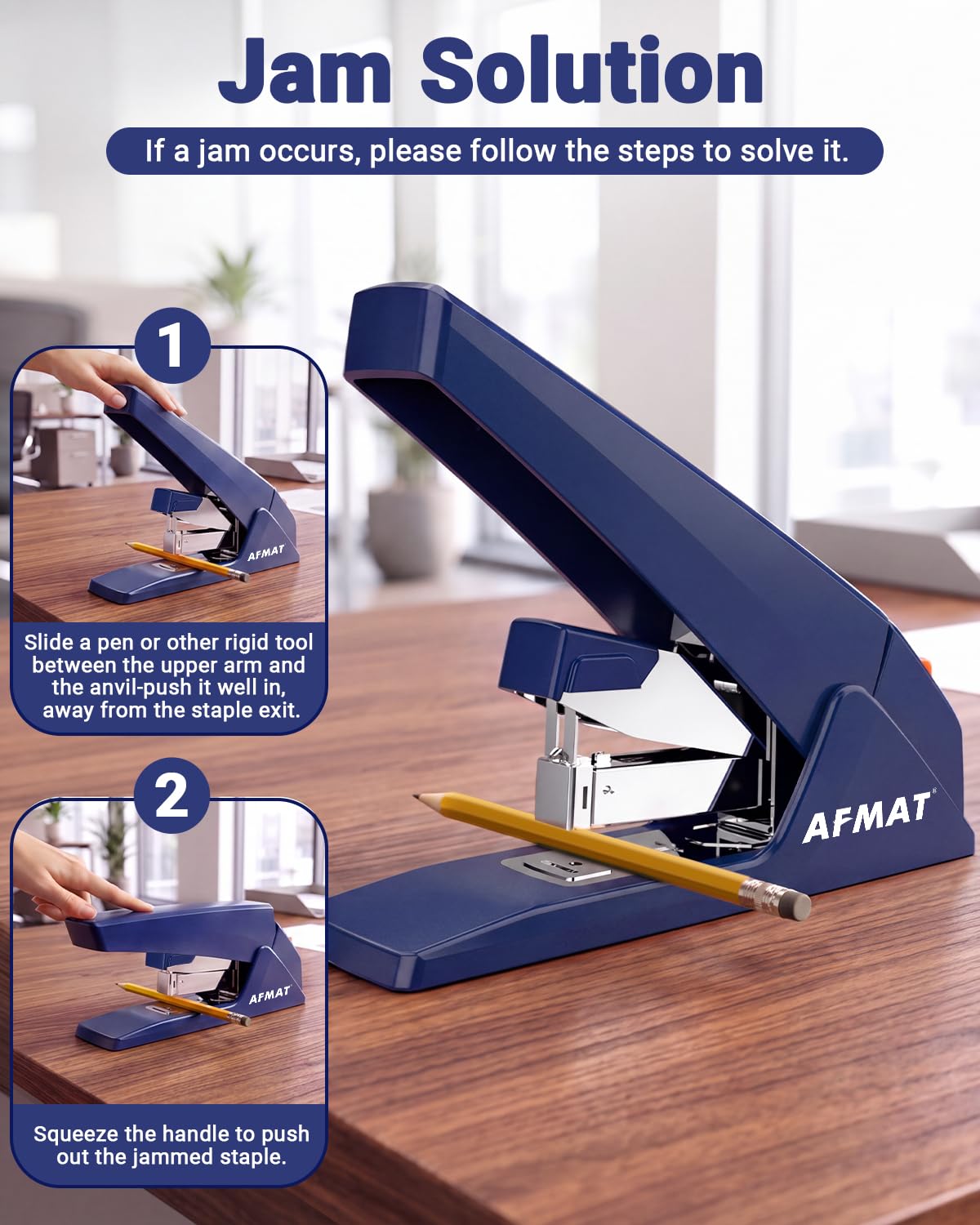 Jam Solution

If a jam occurs, please follow the steps to solve it.

1

AFMAT

Slide a pen or other rigid tool between the upper arm and the anvil-push it well in, away from the staple exit.

2

AFMAT

Squeeze the handle to push out the jammed staple.

AFMAT®